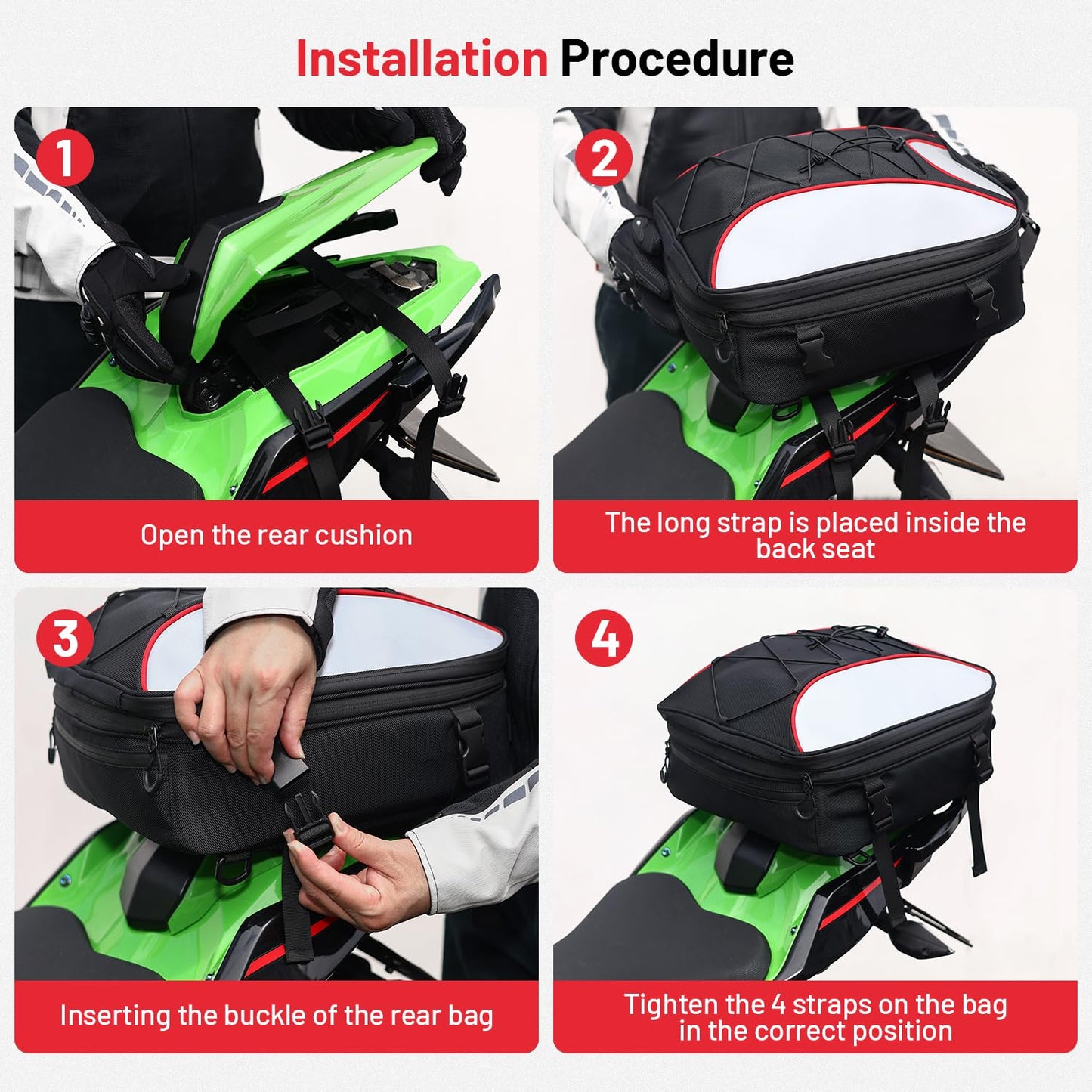 Installation Procedure

1

Open the rear cushion

2

The long strap is placed inside the back seat

3

Inserting the buckle of the rear bag

4

Tighten the 4 straps on the bag in the correct position