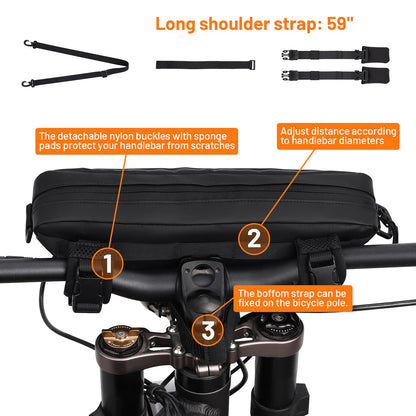 Long shoulder strap: 59"

The detachable nylon buckles with sponge pads protect your handlebar from scratches

Adjust distance according to handlebar diameters

1

2

The boffom strap can be fixed on the bicycle pole.

3