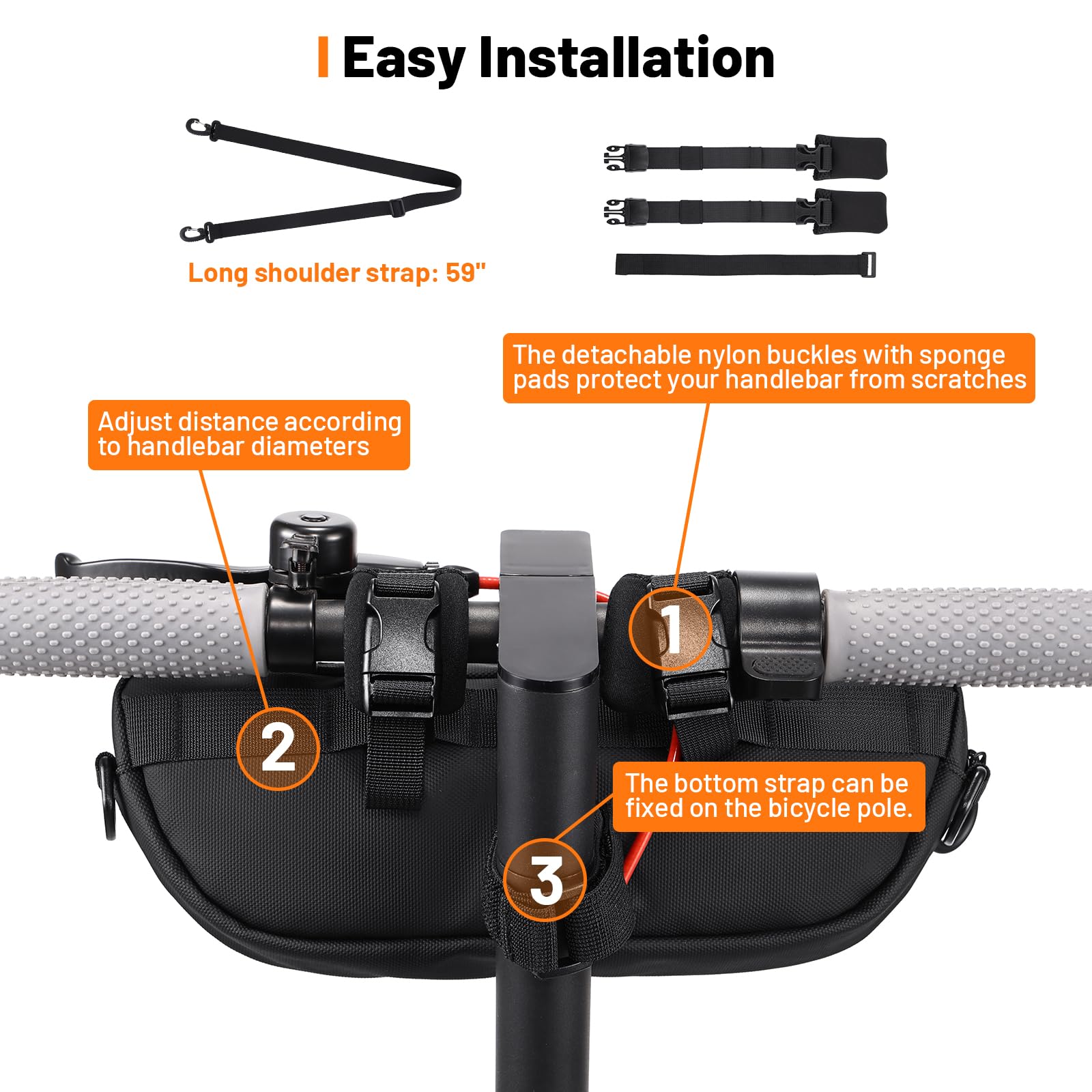 Easy Installation

Long shoulder strap: 59"

The detachable nylon buckles with sponge pads protect your handlebar from scratches

Adjust distance according to handlebar diameters

1

2

The bottom strap can be fixed on the bicycle pole.

3