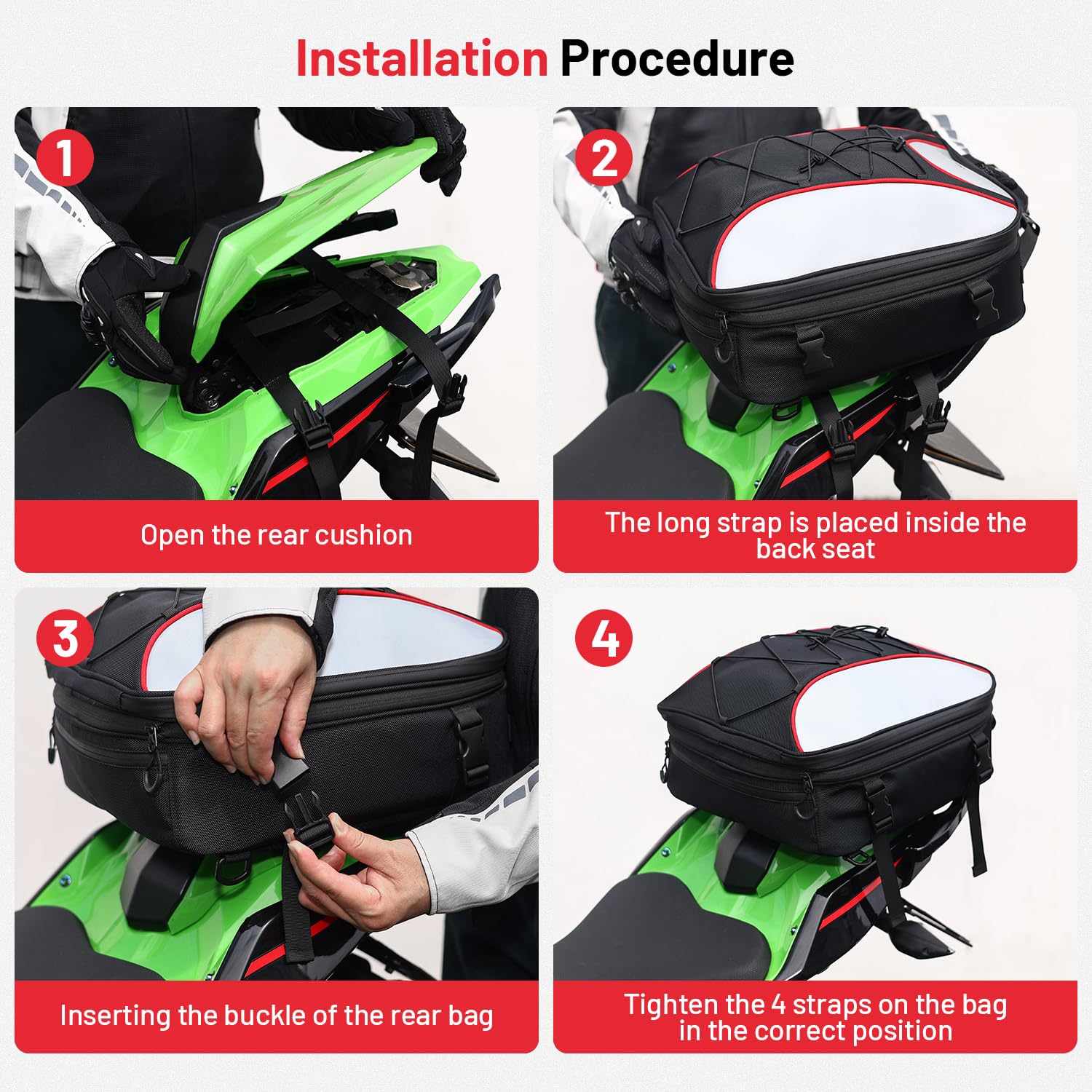 Installation Procedure

1

Open the rear cushion

2

The long strap is placed inside the back seat

3

Inserting the buckle of the rear bag

4

Tighten the 4 straps on the bag in the correct position